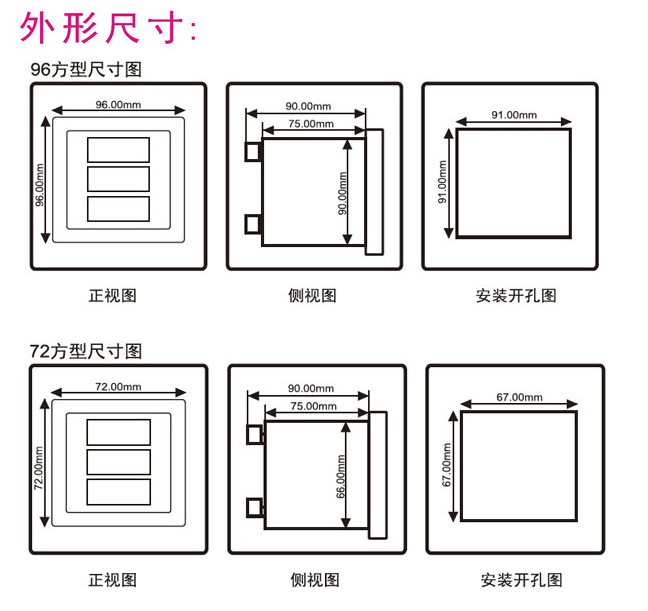 外形尺寸:

96方型尺寸图

96.00mm
96.00mm

90.00mm
75.00mm
90.00mm

91.00mm
91.00mm

正视图

侧视图

安装开孔图

72方型尺寸图

72.00mm
72.00mm

90.00mm
75.00mm
66.00mm

67.00mm
67.00mm

正视图

侧视图

安装开孔图